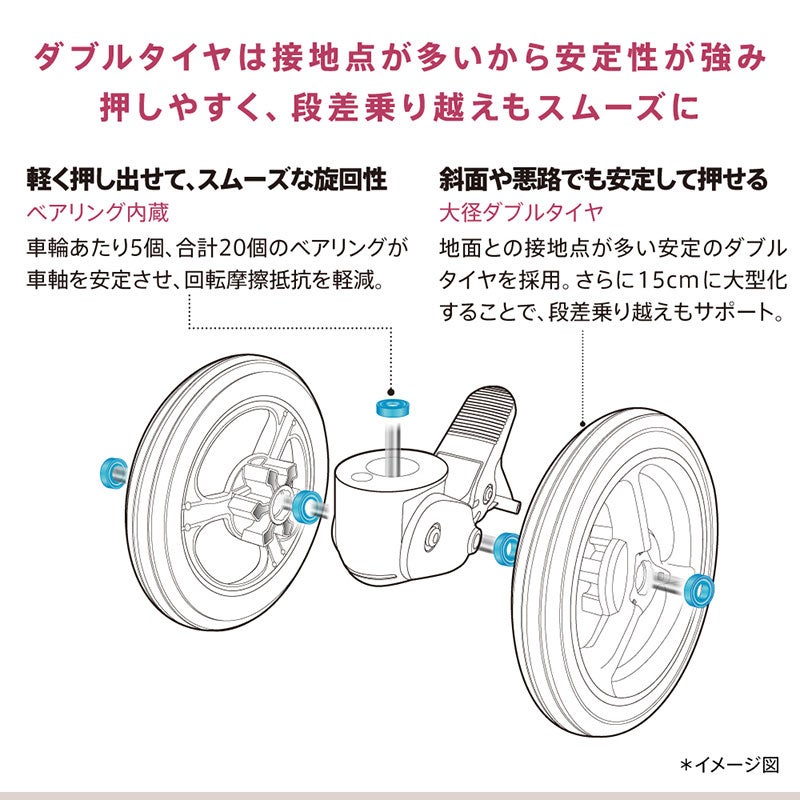 ダブルタイヤは接地点が多いから安定性が強み
押しやすく、段差乗り越えもスムーズに

軽く押し出せて、スムーズな旋回性
ベアリング内蔵
車輪あたり5個、合計20個のベアリングが車軸を安定させ、回転摩擦抵抗を軽減。

斜面や悪路でも安定して押せる
大径ダブルタイヤ
地面との接地点が多い安定のダブルタイヤを採用。さらに15cmに大型化することで、段差乗り越えもサポート。

＊イメージ図