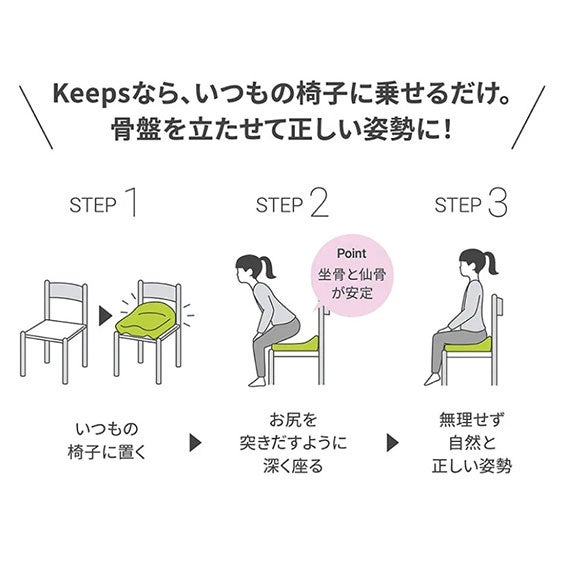 Keepsなら、いつもの椅子に乗せるだけ。
骨盤を立たせて正しい姿勢に！

STEP 1

STEP 2

STEP 3

Point
坐骨と仙骨が安定

いつもの椅子に置く

お尻を突きだすように深く座る

無理せず自然と正しい姿勢