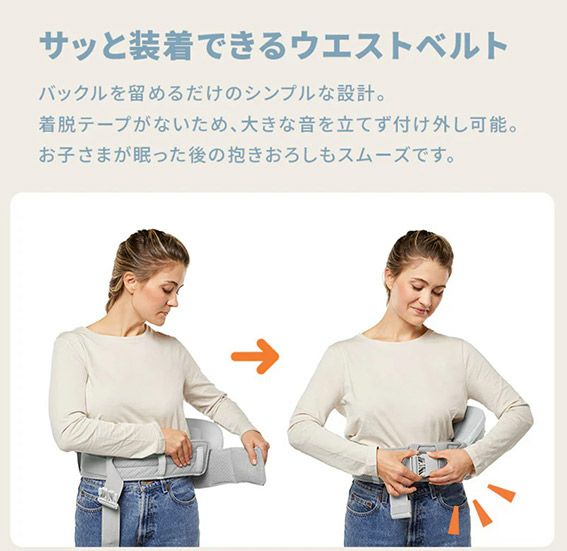 サッと装着できるウエストベルト

バックルを留めるだけのシンプルな設計。
着脱テープがないため、大きな音を立てず付け外し可能。
お子さまが眠った後の抱きおろしもスムーズです。