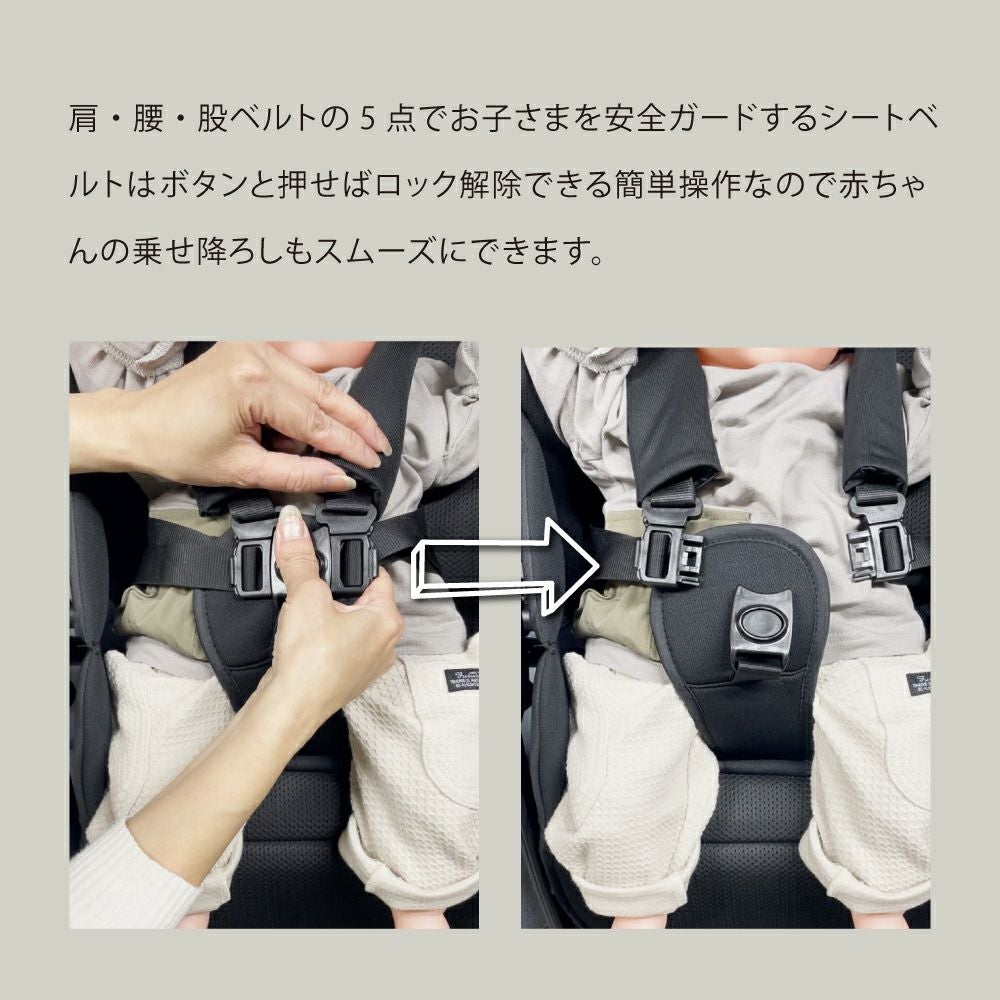 肩・腰・股ベルトの 5 点でお子さまを安全ガードするシートベルトはボタンと押せばロック解除できる簡単操作なので赤ちゃんの乗せ降ろしもスムーズにできます。