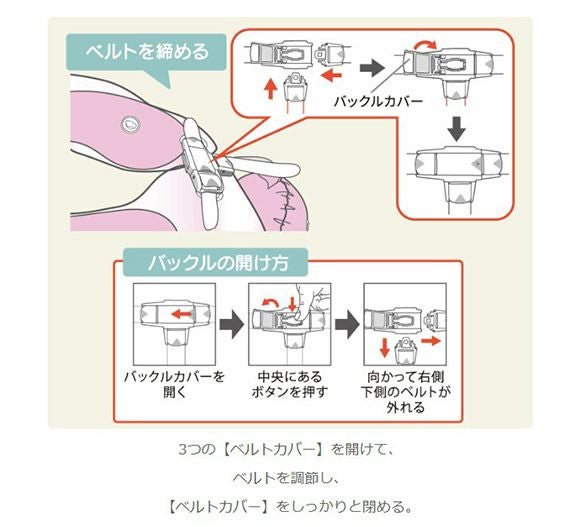 ベルトを締める

バックルカバー

バックルの開け方

バックルカバーを開く

中央にあるボタンを押す

向かって右側下側のベルトが外れる

3つの【ベルトカバー】を開けて、

ベルトを調節し、

【ベルトカバー】をしっかりと閉める。