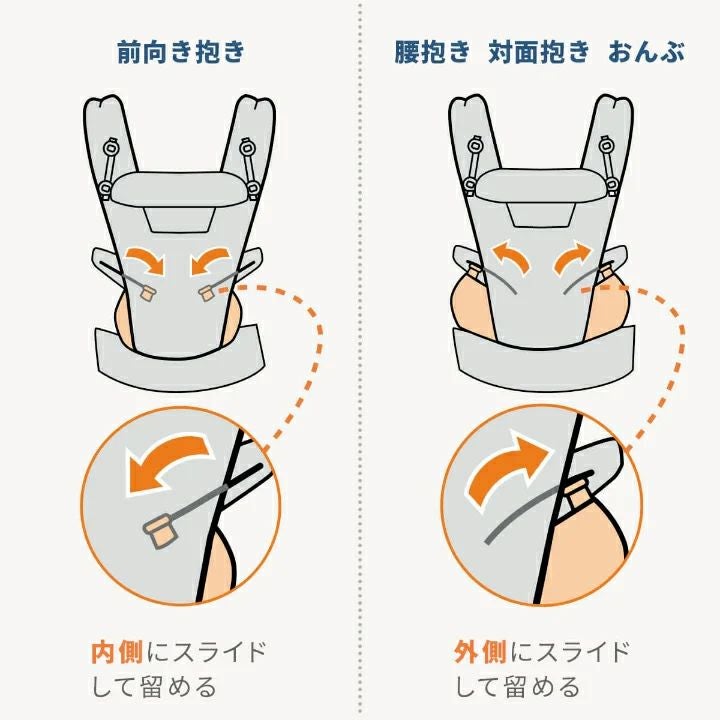 前向き抱き

内側にスライドして留める

腰抱き　対面抱き　おんぶ

外側にスライドして留める