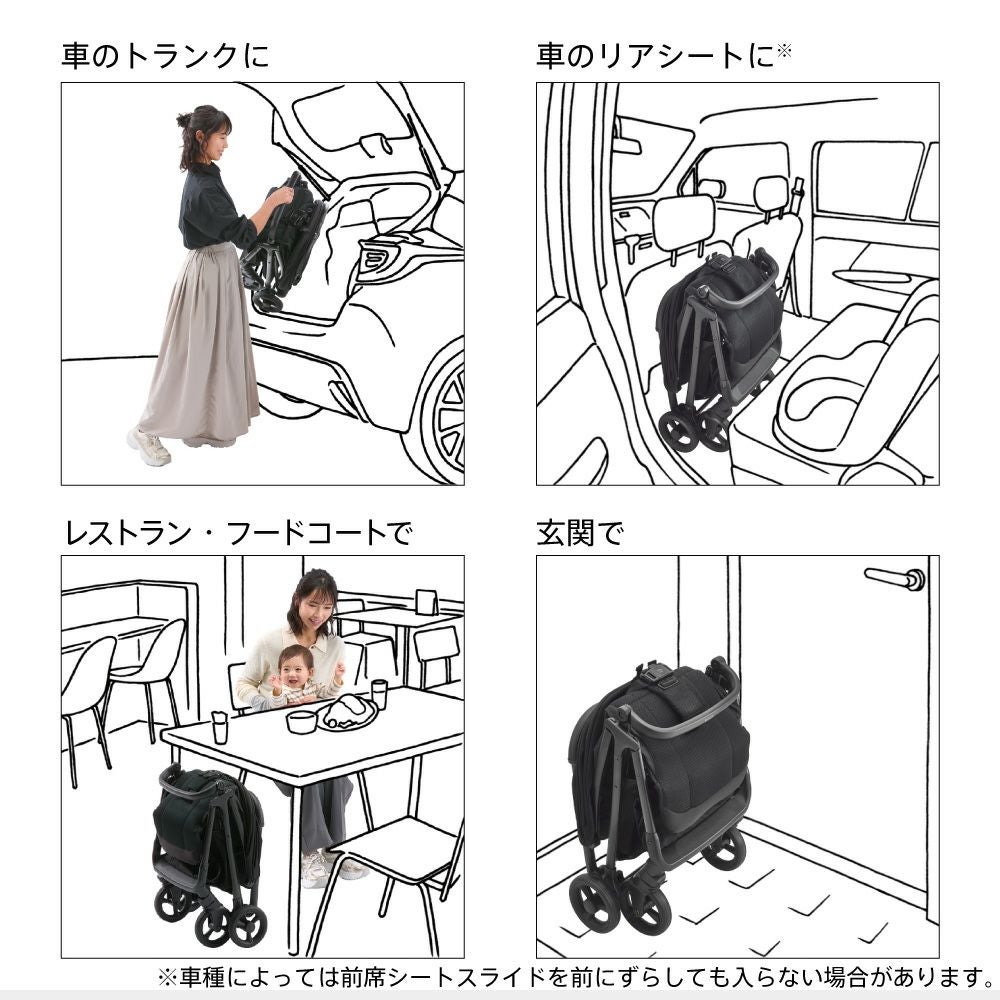 車のトランクに

車のリアシートに※

レストラン・フードコートで

玄関で

※車種によっては前席シートスライドを前にずらしても入らない場合があります。