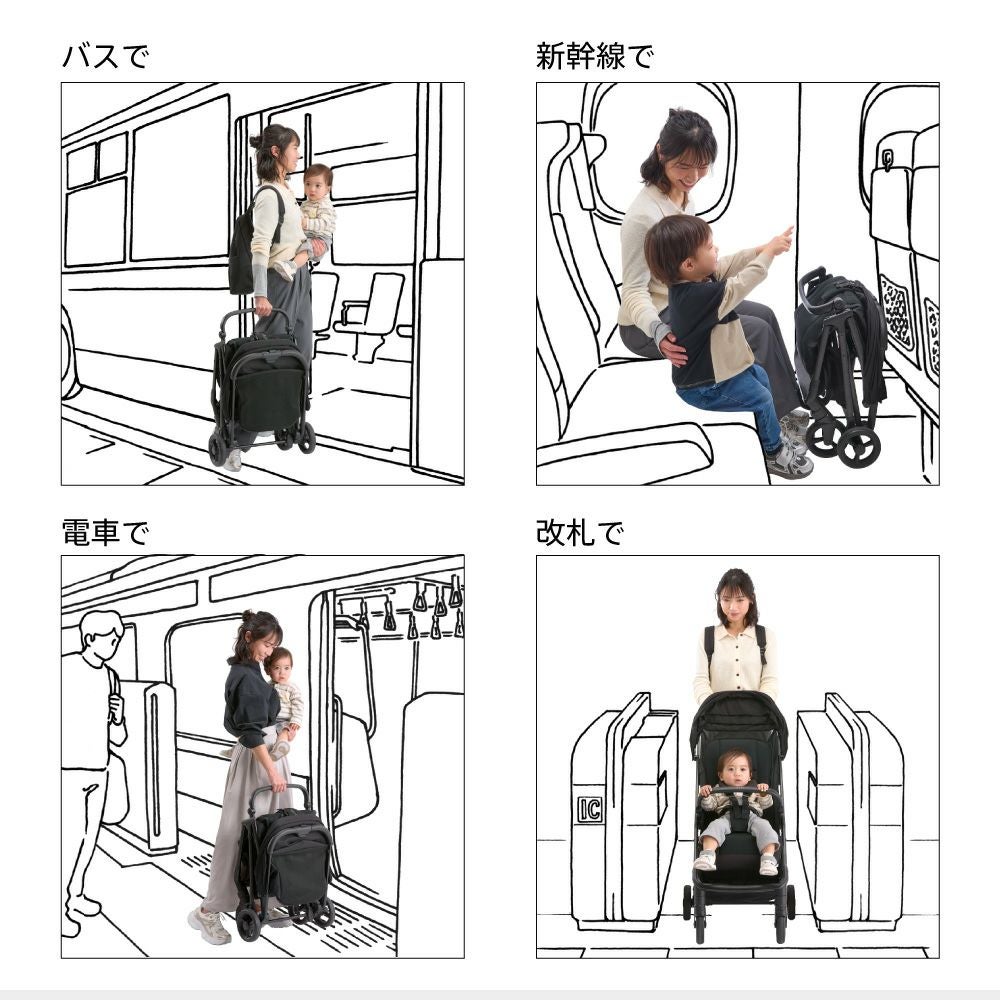 バスで

新幹線で

電車で

改札で

IC