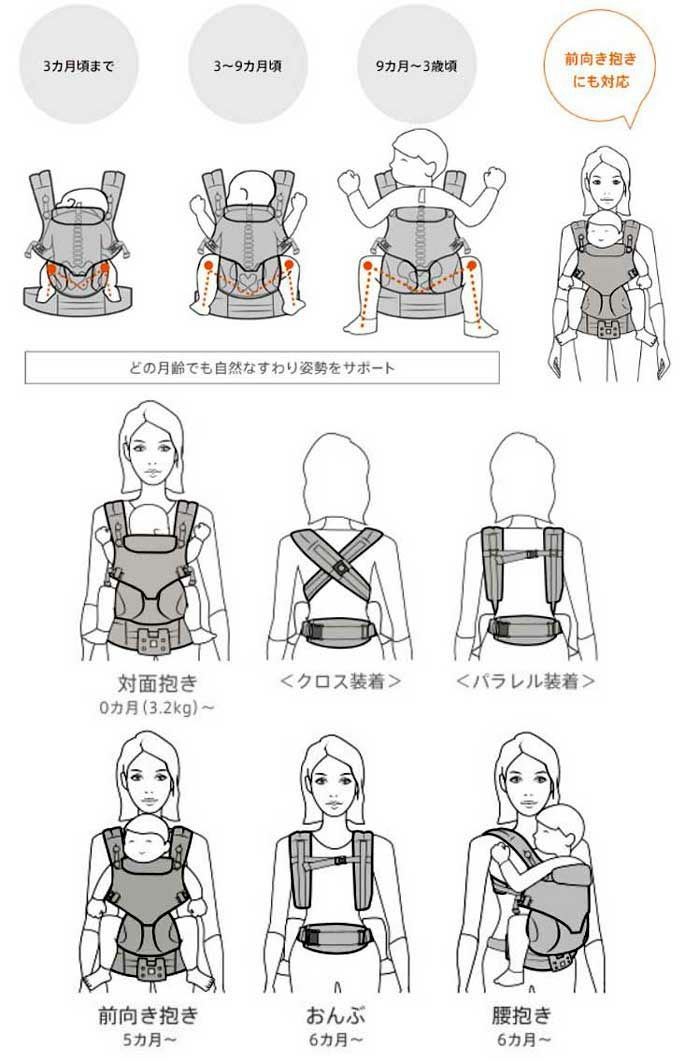 3カ月頃まで

3〜9カ月頃

9カ月〜3歳頃

前向き抱きにも対応

どの月齢でも自然なすわり姿勢をサポート

対面抱き
0カ月（3.2kg）〜

＜クロス装着＞

＜パラレル装着＞

前向き抱き
5カ月〜

おんぶ
6カ月〜

腰抱き
6カ月〜