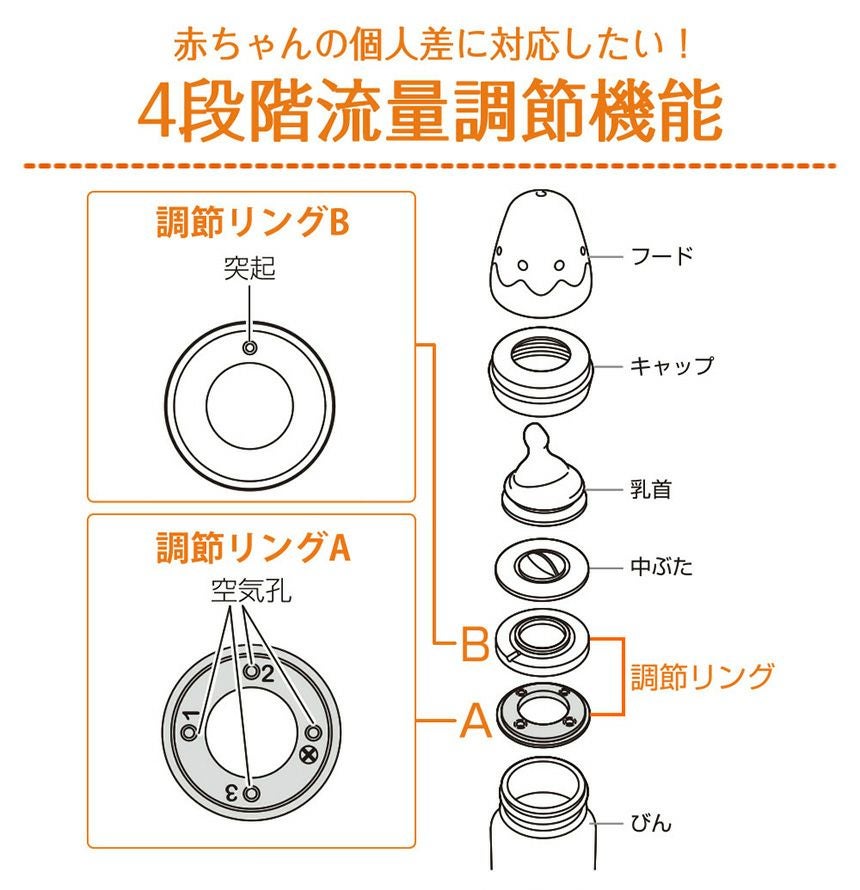 赤ちゃんの個人差に対応したい！

4段階流量調節機能

調節リングB

突起

調節リングA

空気孔

1

2

3

フード

キャップ

乳首

中ぶた

B

A

調節リング

びん